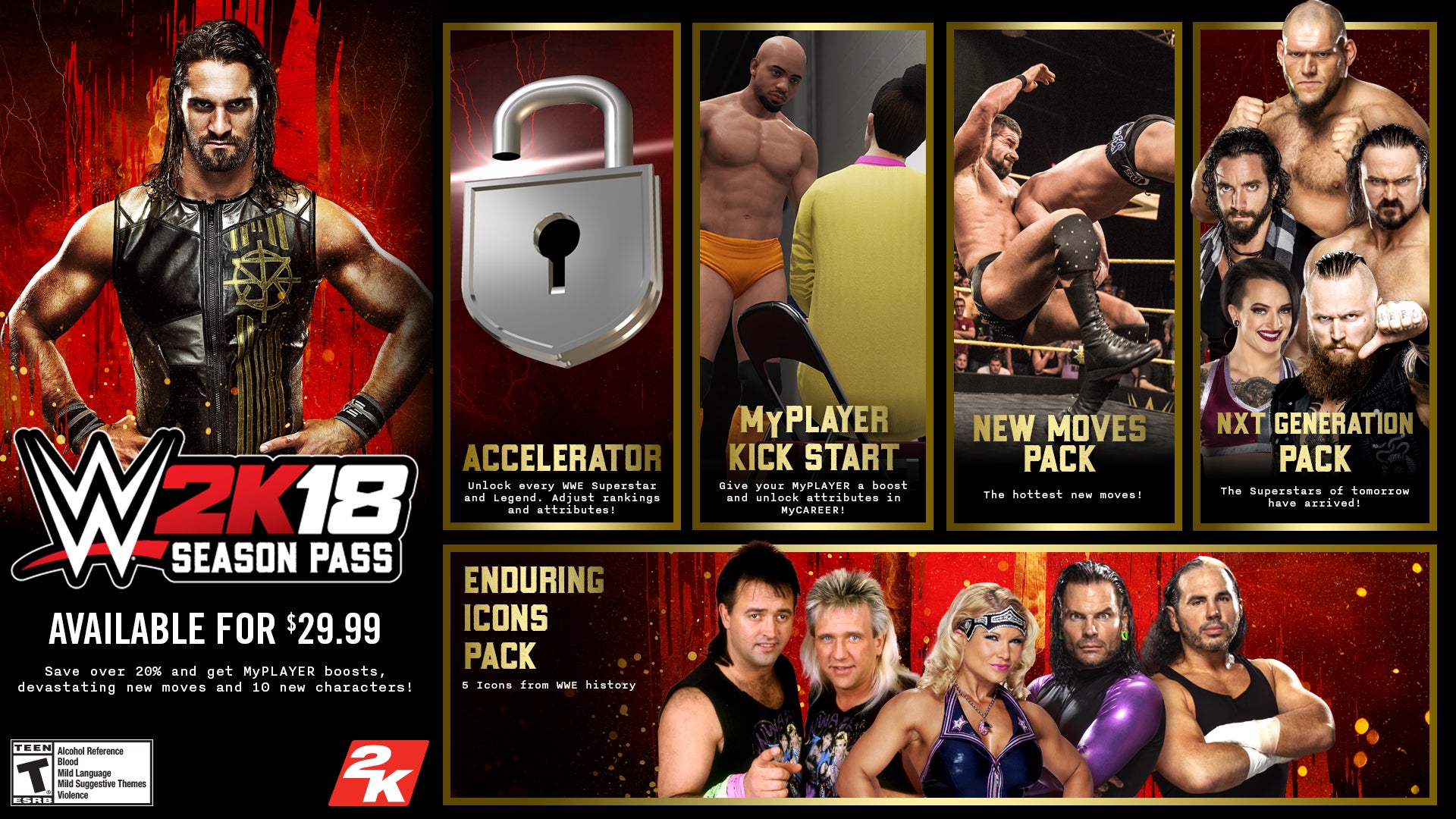 W 2K18 SEASON PASS

AVAILABLE FOR $29.99

Save over 20% and get MyPLAYER boosts, devastating new moves and 10 new characters!

TEEN T ESRB
Alcohol Reference
Blood
Mild Language
Mild Suggestive Themes
Violence

2K

ACCELERATOR
Unlock every WWE Superstar and Legend. Adjust rankings and attributes!

MyPLAYER KICK START
Give your MyPLAYER a boost and unlock attributes in MyCAREER!

NEW MOVES PACK
The hottest new moves!

NXT GENERATION PACK
The Superstars of tomorrow have arrived!

ENDURING ICONS PACK
5 Icons from WWE history