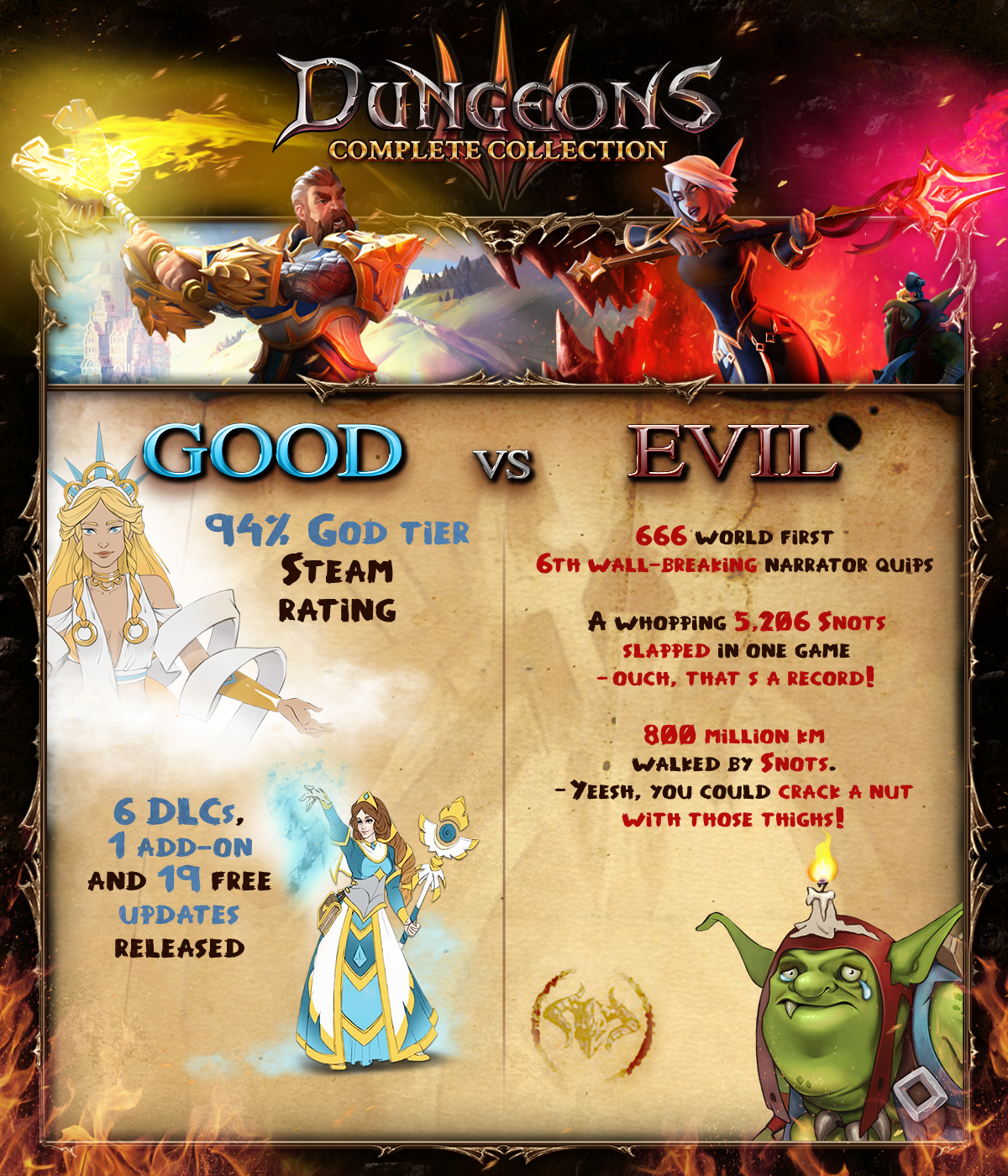 DUNGEONS III
COMPLETE COLLECTION

GOOD VS EVIL

94% GOD TIER STEAM RATING

6 DLCs, 1 ADD-ON AND 19 FREE UPDATES RELEASED

666 WORLD FIRST 6TH WALL-BREAKING NARRATOR QUIPS

A WHOPPING 5,206 SNOTS SLAPPED IN ONE GAME - OUCH, THAT S A RECORD!

800 MILLION KM WALKED BY SNOTS. - YEESH, YOU COULD CRACK A NUT WITH THOSE THIGHS!