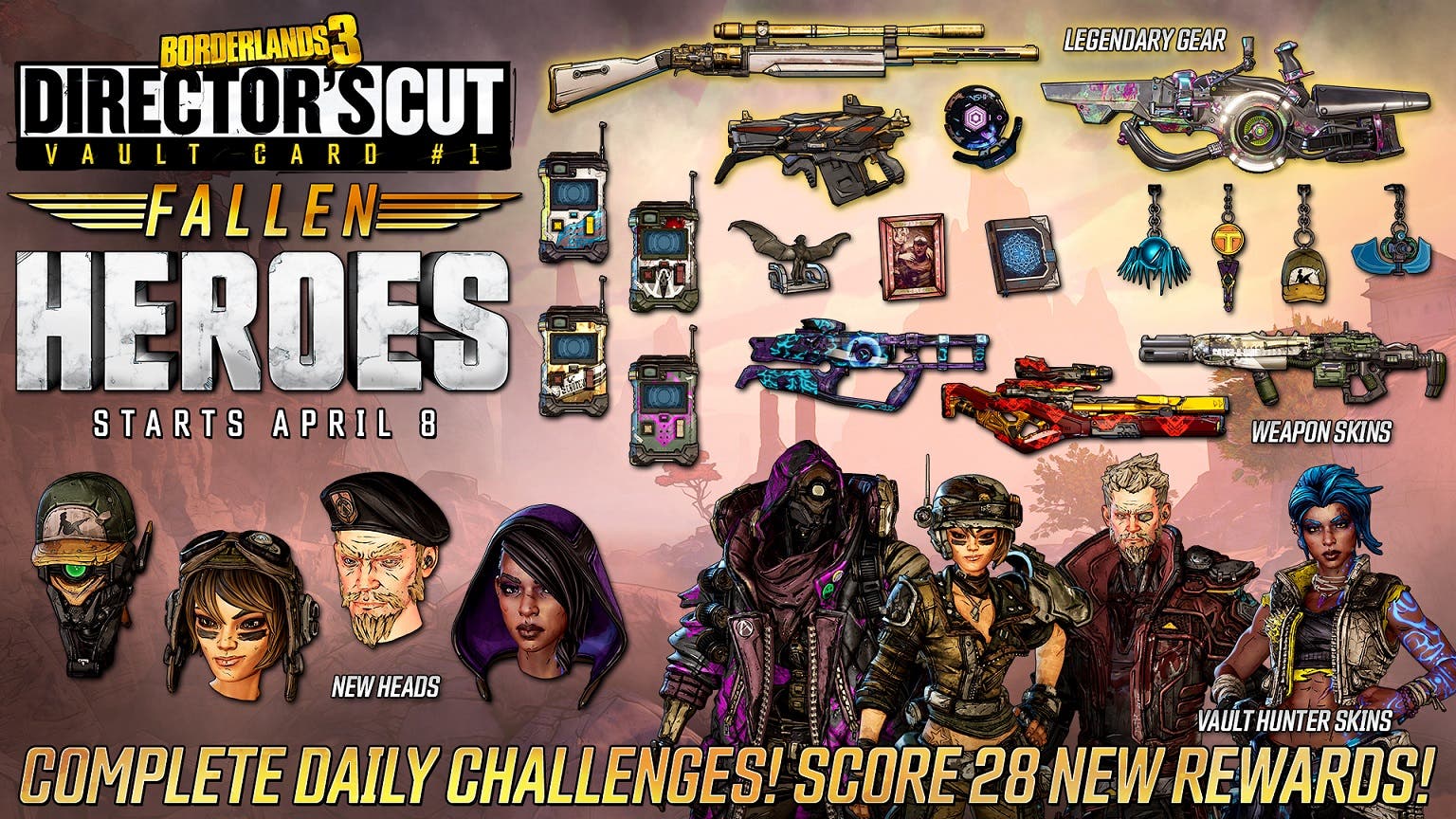 BORDERLANDS 3
DIRECTOR'S CUT
VAULT CARD #1

FALLEN
HEROES
STARTS APRIL 8

LEGENDARY GEAR

WEAPON SKINS

NEW HEADS

VAULT HUNTER SKINS

COMPLETE DAILY CHALLENGES! SCORE 28 NEW REWARDS!